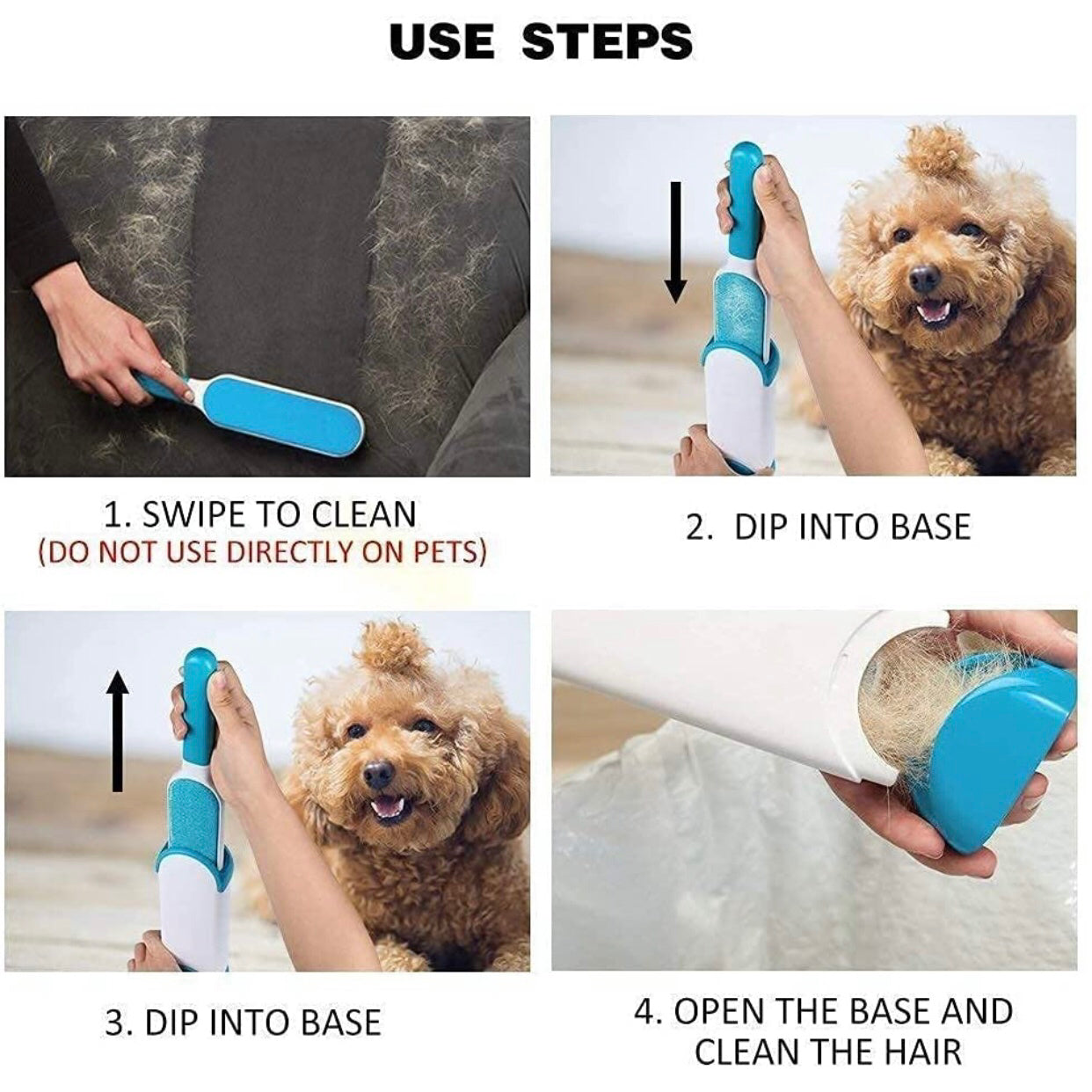 USE STEPS

1. SWIPE TO CLEAN
(DO NOT USE DIRECTLY ON PETS)

2. DIP INTO BASE

3. DIP INTO BASE

4. OPEN THE BASE AND CLEAN THE HAIR