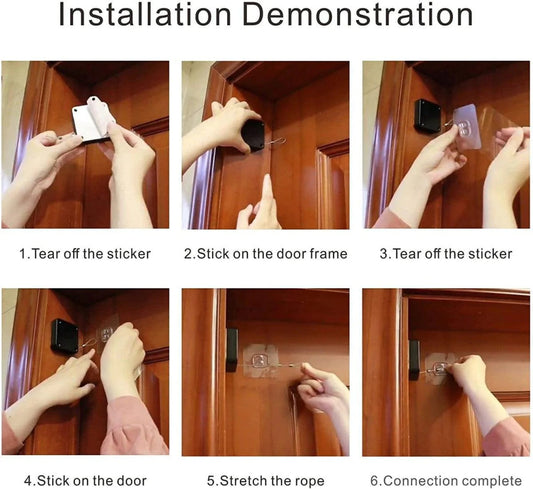 Installation Demonstration

1.Tear off the sticker

2.Stick on the door frame

3.Tear off the sticker

4.Stick on the door

5.Stretch the rope

6.Connection complete