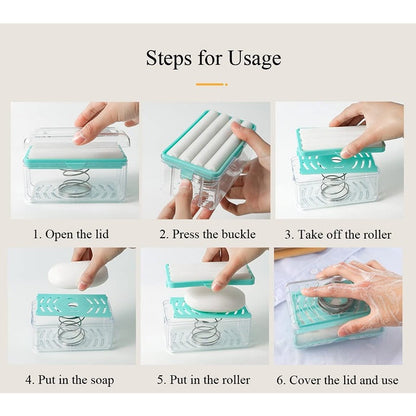 Steps for Usage

1. Open the lid

2. Press the buckle

3. Take off the roller

4. Put in the soap

5. Put in the roller

6. Cover the lid and use