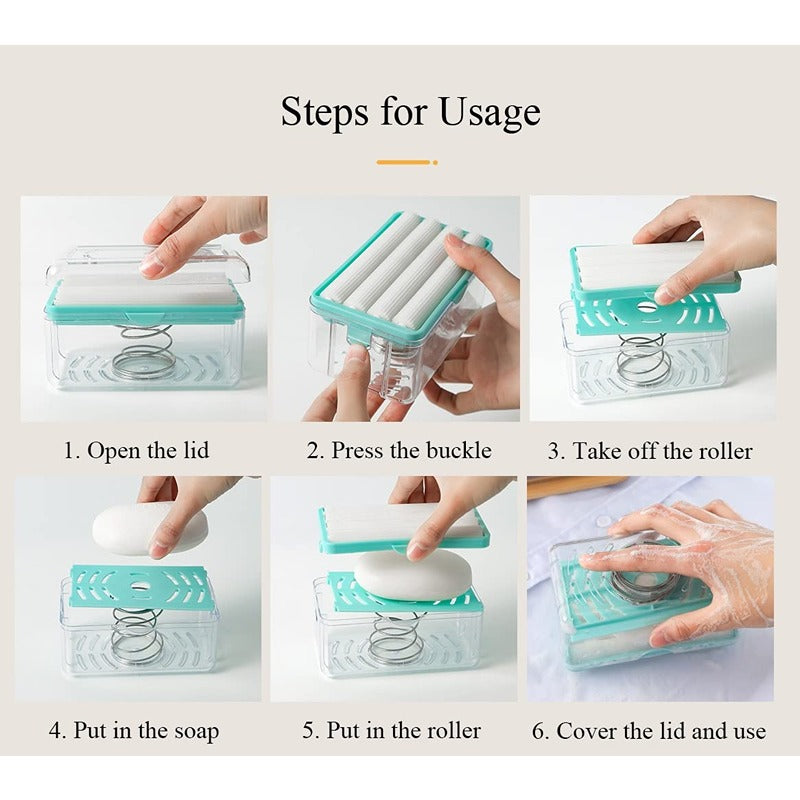 Steps for Usage

1. Open the lid

2. Press the buckle

3. Take off the roller

4. Put in the soap

5. Put in the roller

6. Cover the lid and use